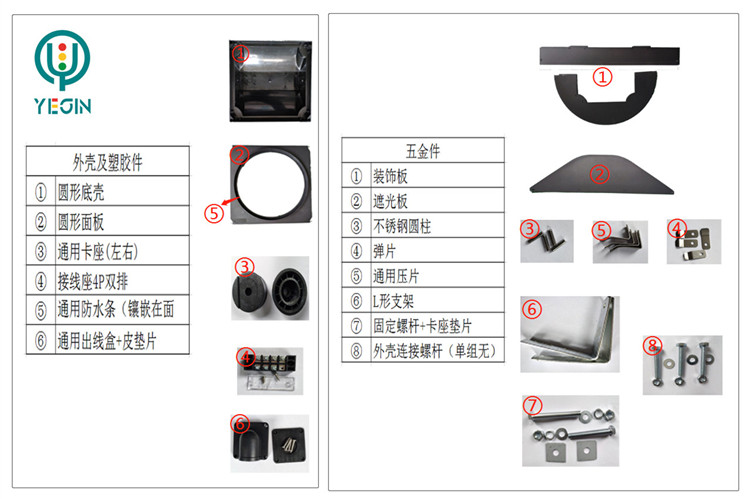 YEGIN

| 外壳及塑胶件 | |
|---|---|
| ① | 圆形底壳 |
| ② | 圆形面板 |
| ③ | 通用卡座(左右) |
| ④ | 接线座4P双排 |
| ⑤ | 通用防水条（镶嵌在面 |
| ⑥ | 通用出线盒+皮垫片 |

①
②
⑤
③
④
⑥

| 五金件 | |
|---|---|
| ① | 装饰板 |
| ② | 遮光板 |
| ③ | 不锈钢圆柱 |
| ④ | 弹片 |
| ⑤ | 通用压片 |
| ⑥ | L形支架 |
| ⑦ | 固定螺杆+卡座垫片 |
| ⑧ | 外壳连接螺杆（单组无） |

①
②
③
⑤
④
⑥
⑧
⑦